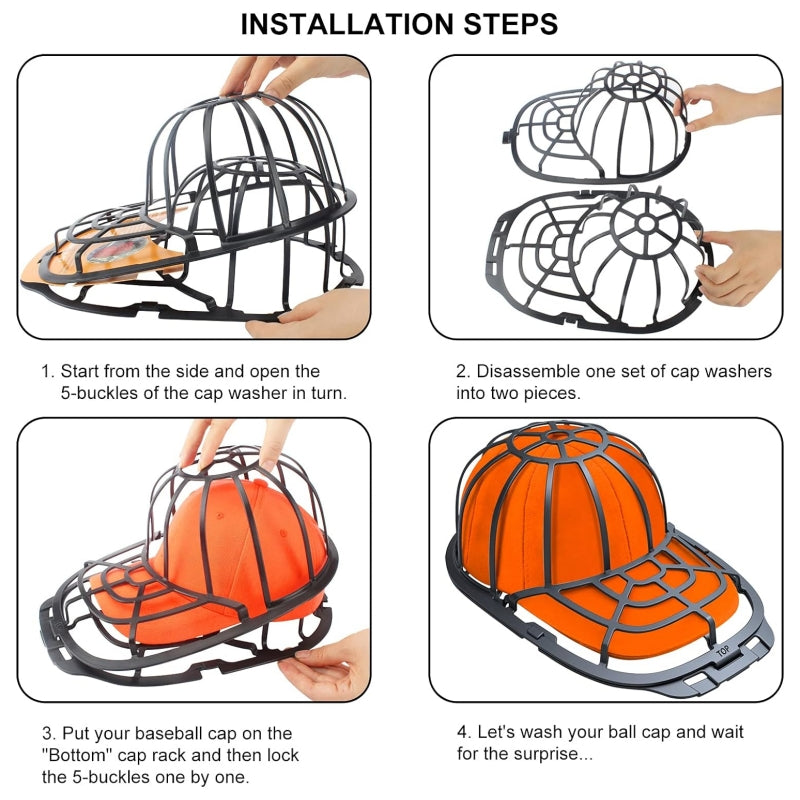 INSTALLATION STEPS

1. Start from the side and open the 5-buckles of the cap washer in turn.

2. Disassemble one set of cap washers into two pieces.

3. Put your baseball cap on the "Bottom" cap rack and then lock the 5-buckles one by one.

TOP

4. Let's wash your ball cap and wait for the surprise...