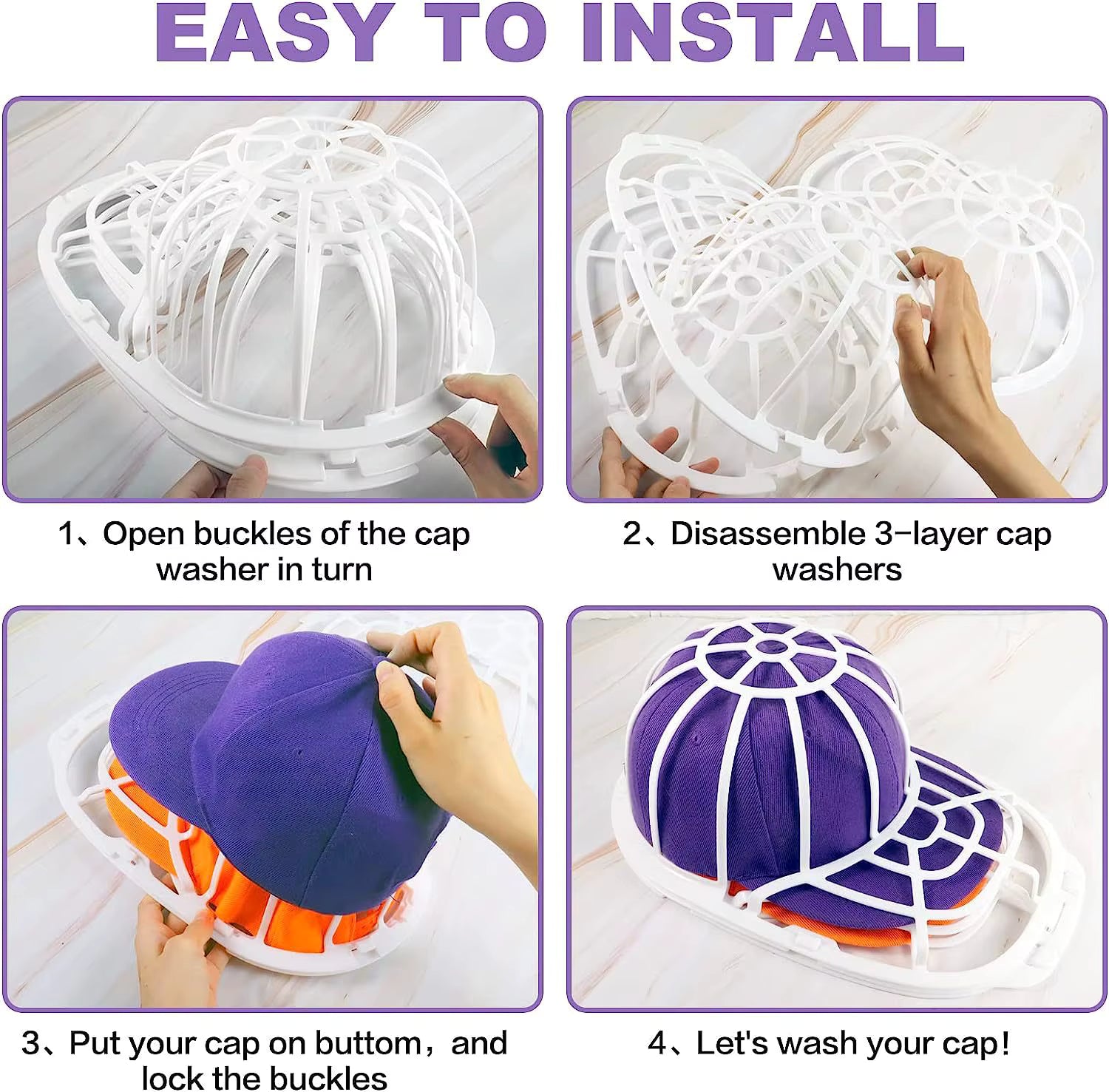 EASY TO INSTALL

1、Open buckles of the cap washer in turn

2、Disassemble 3-layer cap washers

3、Put your cap on buttom，and lock the buckles

4、Let's wash your cap!