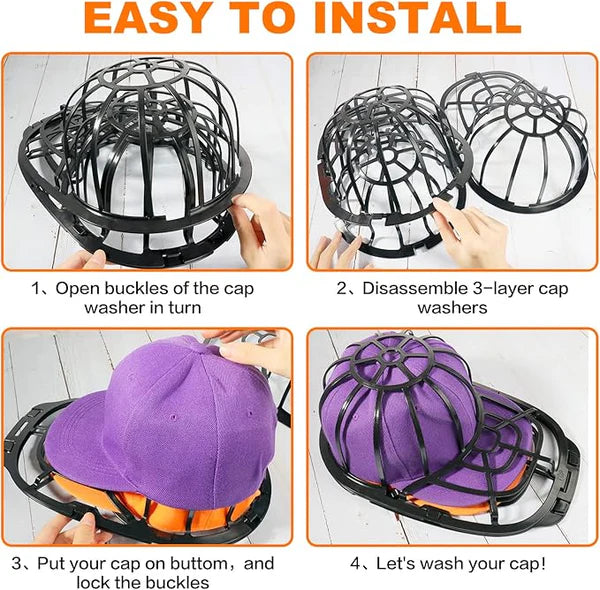 EASY TO INSTALL

1、Open buckles of the cap washer in turn

2、Disassemble 3-layer cap washers

3、Put your cap on buttom，and lock the buckles

4、Let's wash your cap!